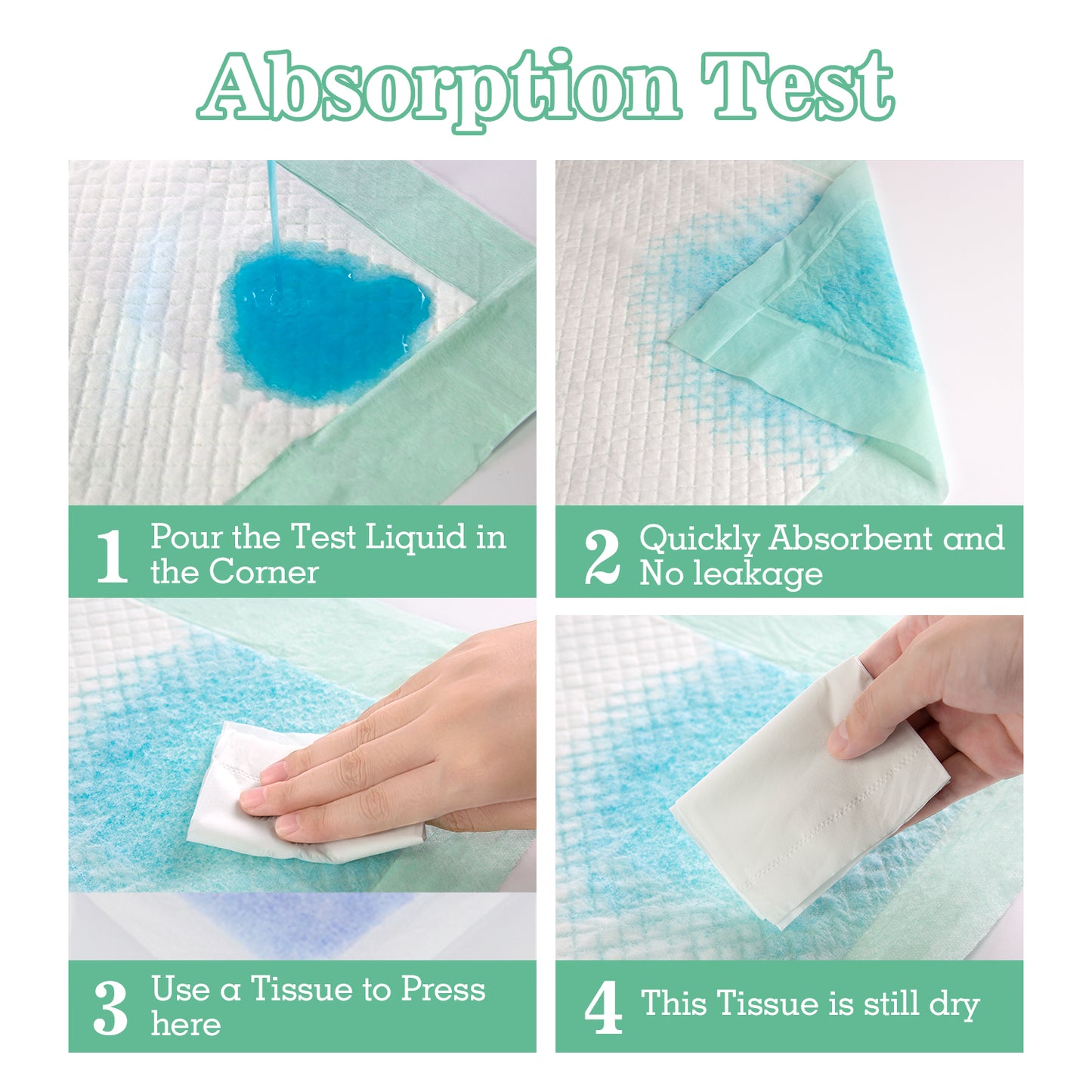 Absorption Test

1 Pour the Test Liquid in the Corner

2 Quickly Absorbent and No leakage

3 Use a Tissue to Press here

4 This Tissue is still dry